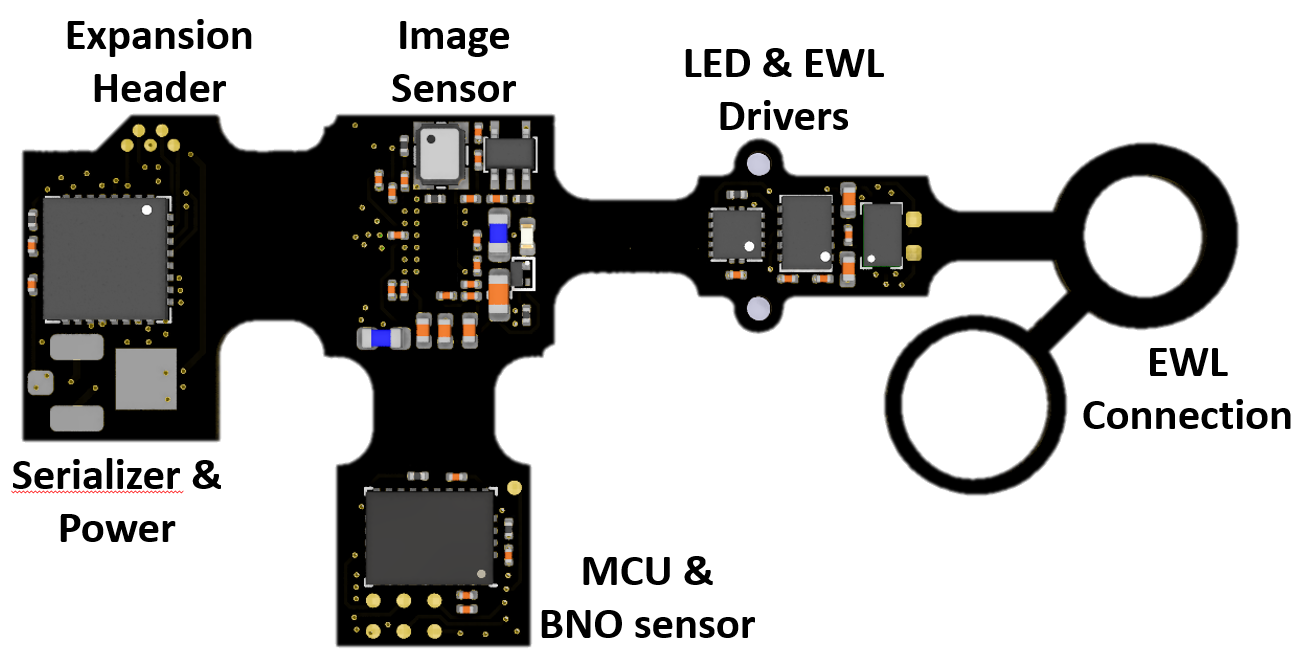 Expansion Header

Image Sensor

LED & EWL Drivers

EWL Connection

Serializer & Power

MCU & BNO sensor